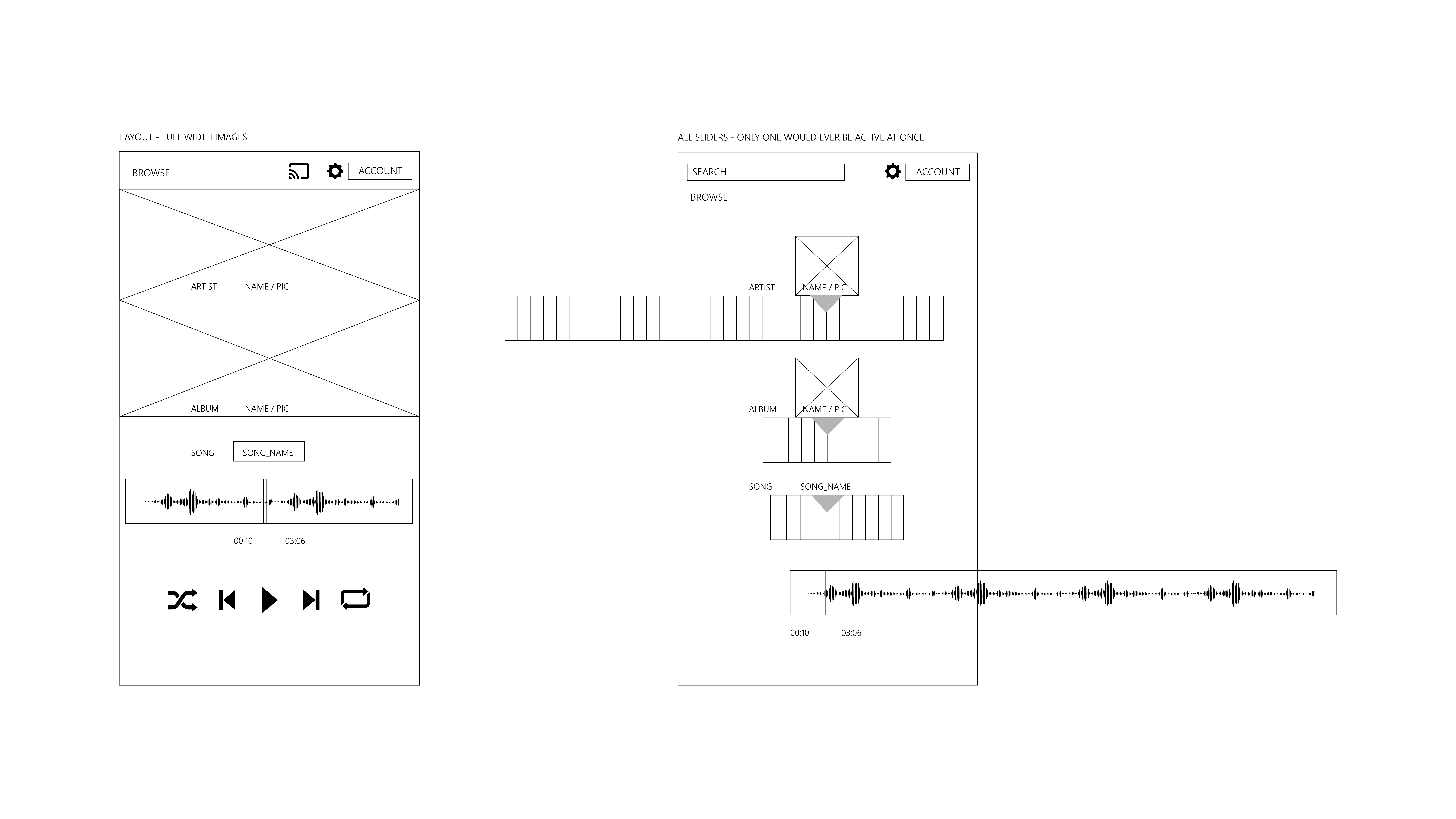 LAYOUT - FULL WIDTH IMAGES

BROWSE

ACCOUNT

ARTIST NAME / PIC

ALBUM NAME / PIC

SONG SONG_NAME

00:10 03:06

ALL SLIDERS - ONLY ONE WOULD EVER BE ACTIVE AT ONCE

SEARCH

ACCOUNT

BROWSE

ARTIST NAME / PIC

ALBUM NAME / PIC

SONG SONG_NAME

00:10 03:06